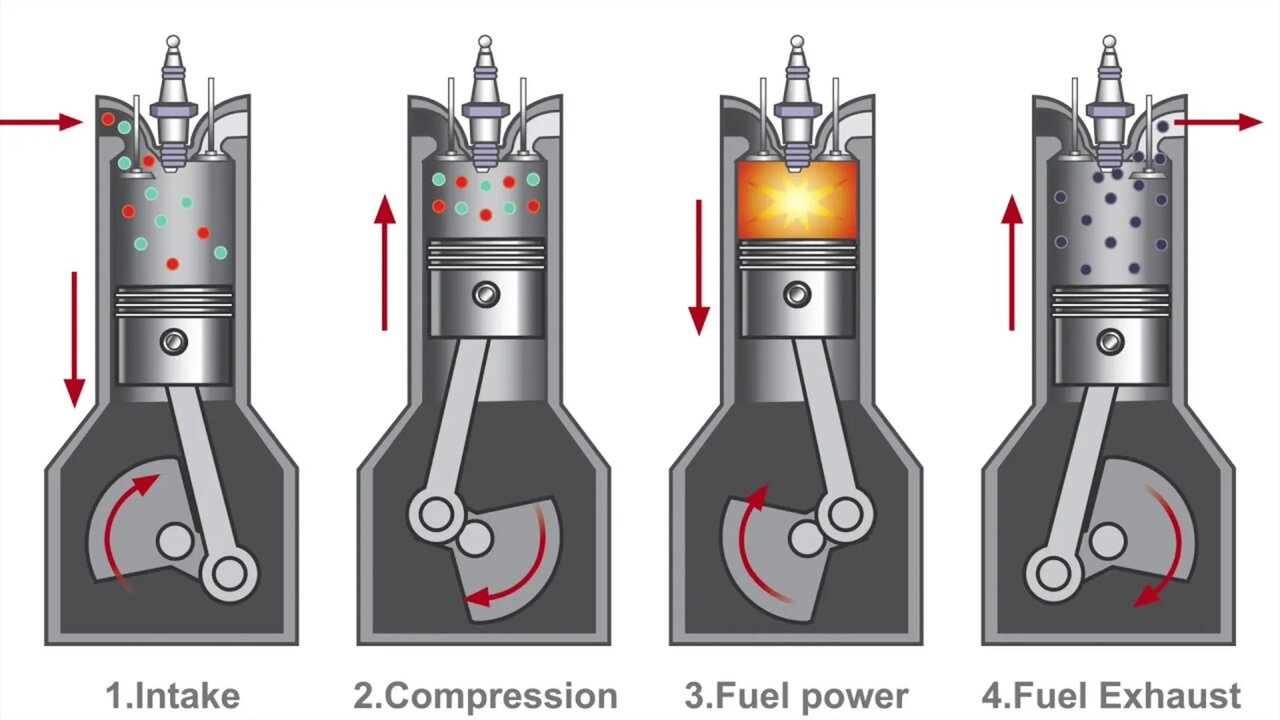 1.Intake

2.Compression

3.Fuel power

4.Fuel Exhaust