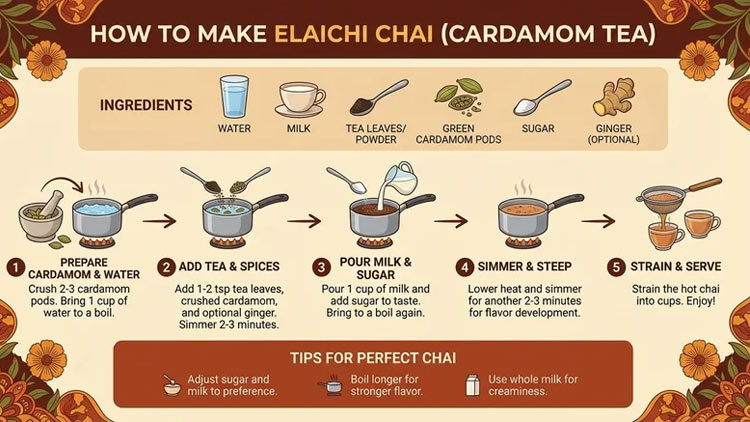 HOW TO MAKE ELAICHI CHAI (CARDAMOM TEA)

INGREDIENTS

WATER

MILK

TEA LEAVES/ POWDER

GREEN CARDAMOM PODS

SUGAR

GINGER (OPTIONAL)

1 PREPARE CARDAMOM & WATER
Crush 2-3 cardamom pods. Bring 1 cup of water to a boil.

2 ADD TEA & SPICES
Add 1-2 tsp tea leaves, crushed cardamom, and optional ginger. Simmer 2-3 minutes.

3 POUR MILK & SUGAR
Pour 1 cup of milk and add sugar to taste. Bring to a boil again.

4 SIMMER & STEEP
Lower heat and simmer for another 2-3 minutes for flavor development.

5 STRAIN & SERVE
Strain the hot chai into cups. Enjoy!

TIPS FOR PERFECT CHAI

Adjust sugar and milk to preference.

Boil longer for stronger flavor.

Use whole milk for creaminess.